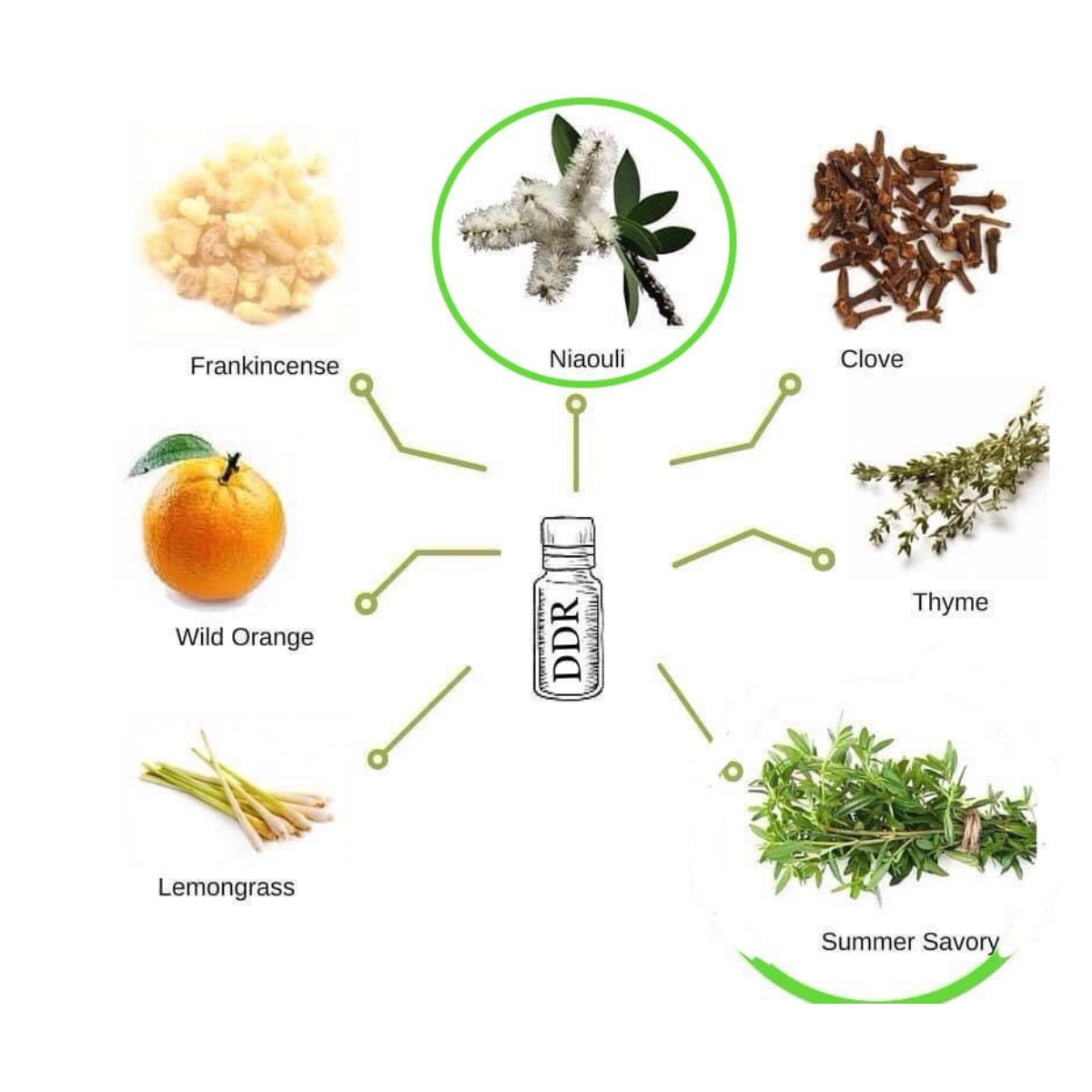 Frankincense

Niaouli

Clove

Wild Orange

DDR

Thyme

Lemongrass

Summer Savory